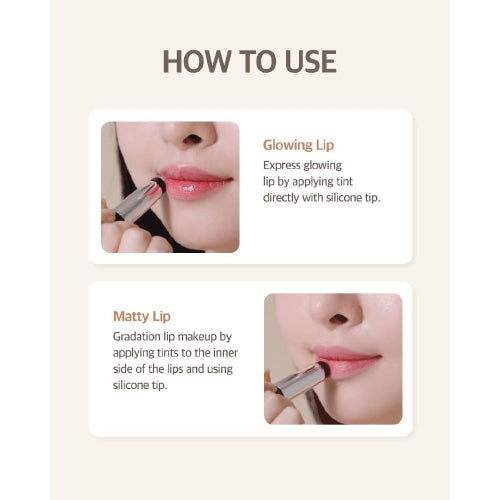 HOW TO USE

Glowing Lip
Express glowing lip by applying tint directly with silicone tip.

Matty Lip
Gradation lip makeup by applying tints to the inner side of the lips and using silicone tip.