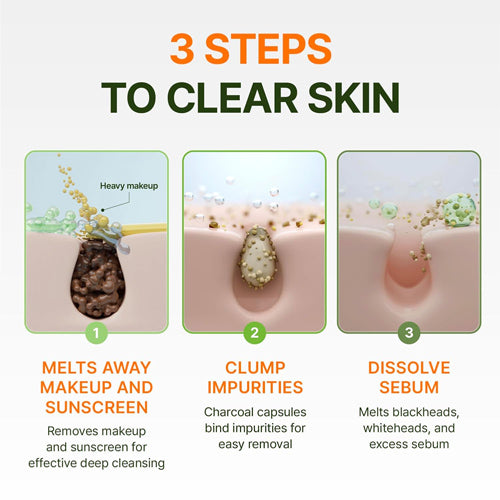 3 STEPS
TO CLEAR SKIN

Heavy makeup

1

MELTS AWAY MAKEUP AND SUNSCREEN

Removes makeup and sunscreen for effective deep cleansing

2

CLUMP IMPURITIES

Charcoal capsules bind impurities for easy removal

3

DISSOLVE SEBUM

Melts blackheads, whiteheads, and excess sebum