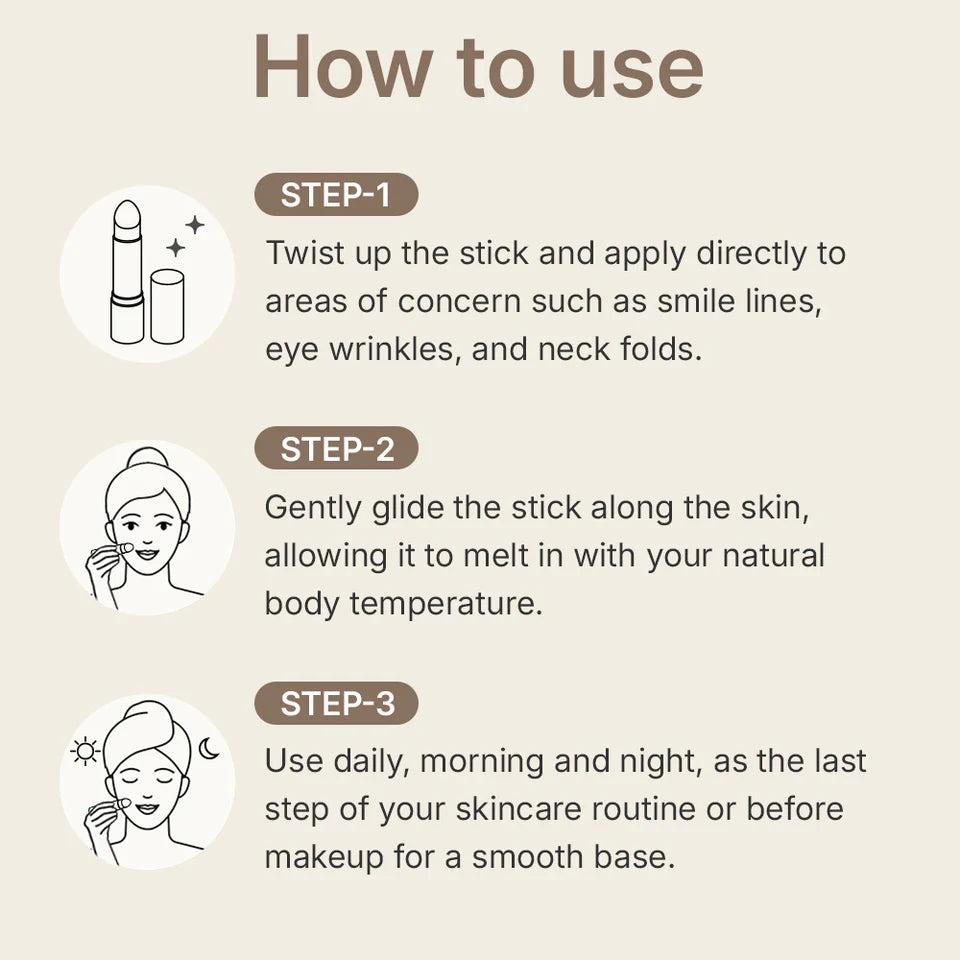 How to use

STEP-1

Twist up the stick and apply directly to areas of concern such as smile lines, eye wrinkles, and neck folds.

STEP-2

Gently glide the stick along the skin, allowing it to melt in with your natural body temperature.

STEP-3

Use daily, morning and night, as the last step of your skincare routine or before makeup for a smooth base.