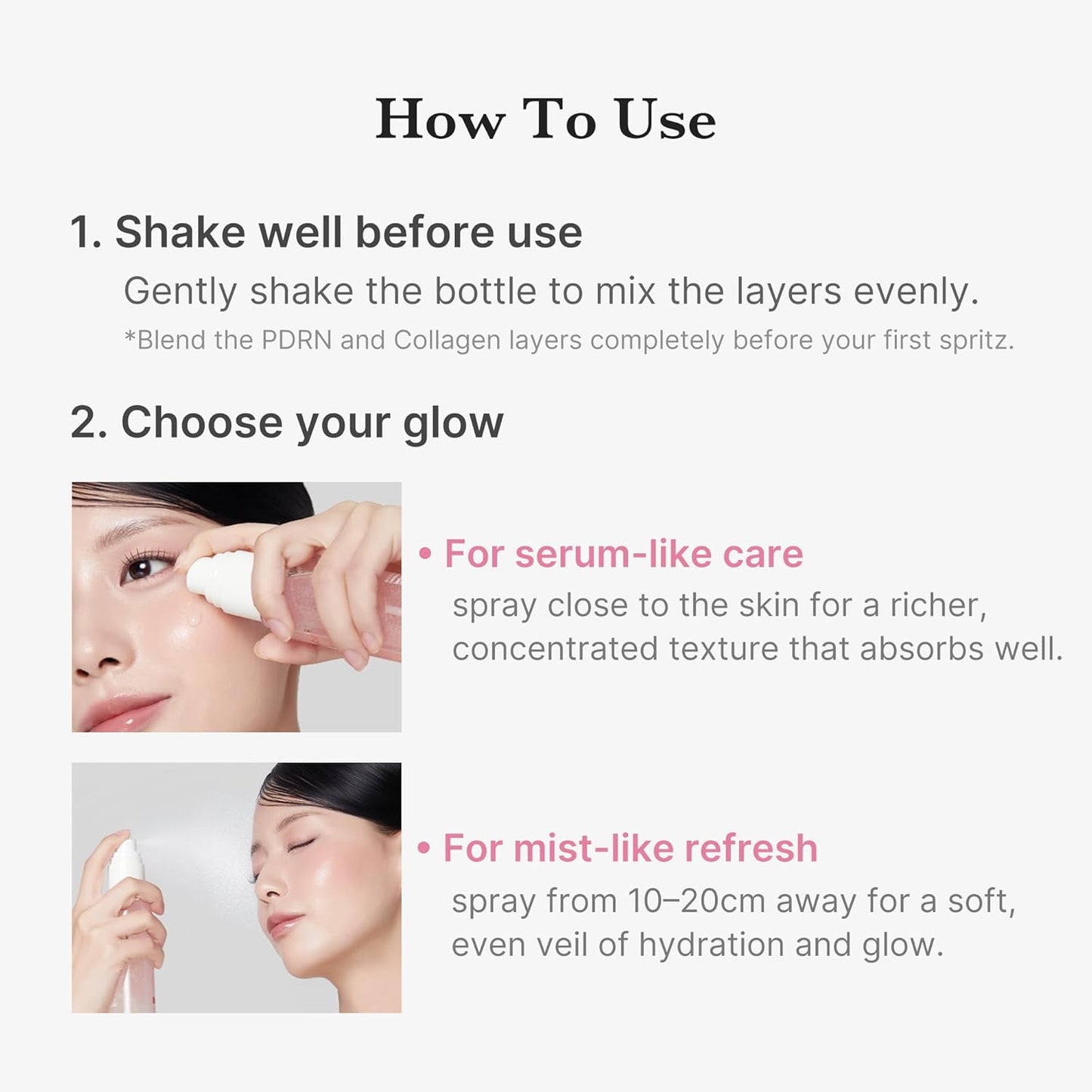 How To Use

1. Shake well before use

Gently shake the bottle to mix the layers evenly.

*Blend the PDRN and Collagen layers completely before your first spritz.

2. Choose your glow

• For serum-like care

spray close to the skin for a richer, concentrated texture that absorbs well.

• For mist-like refresh

spray from 10–20cm away for a soft, even veil of hydration and glow.