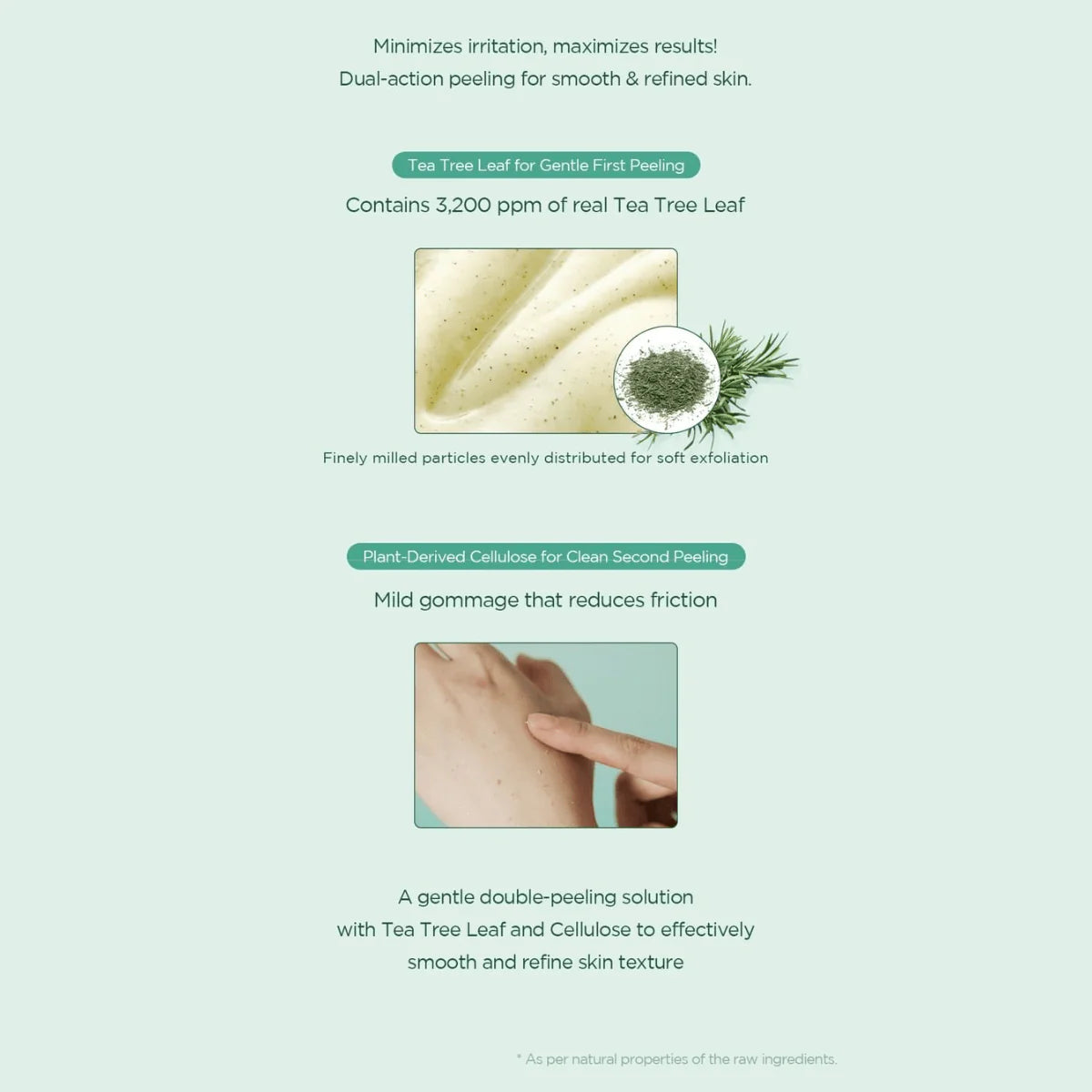 Minimizes irritation, maximizes results!
Dual-action peeling for smooth & refined skin.

Tea Tree Leaf for Gentle First Peeling

Contains 3,200 ppm of real Tea Tree Leaf

Finely milled particles evenly distributed for soft exfoliation

Plant-Derived Cellulose for Clean Second Peeling

Mild gommage that reduces friction

A gentle double-peeling solution with Tea Tree Leaf and Cellulose to effectively smooth and refine skin texture

* As per natural properties of the raw ingredients.