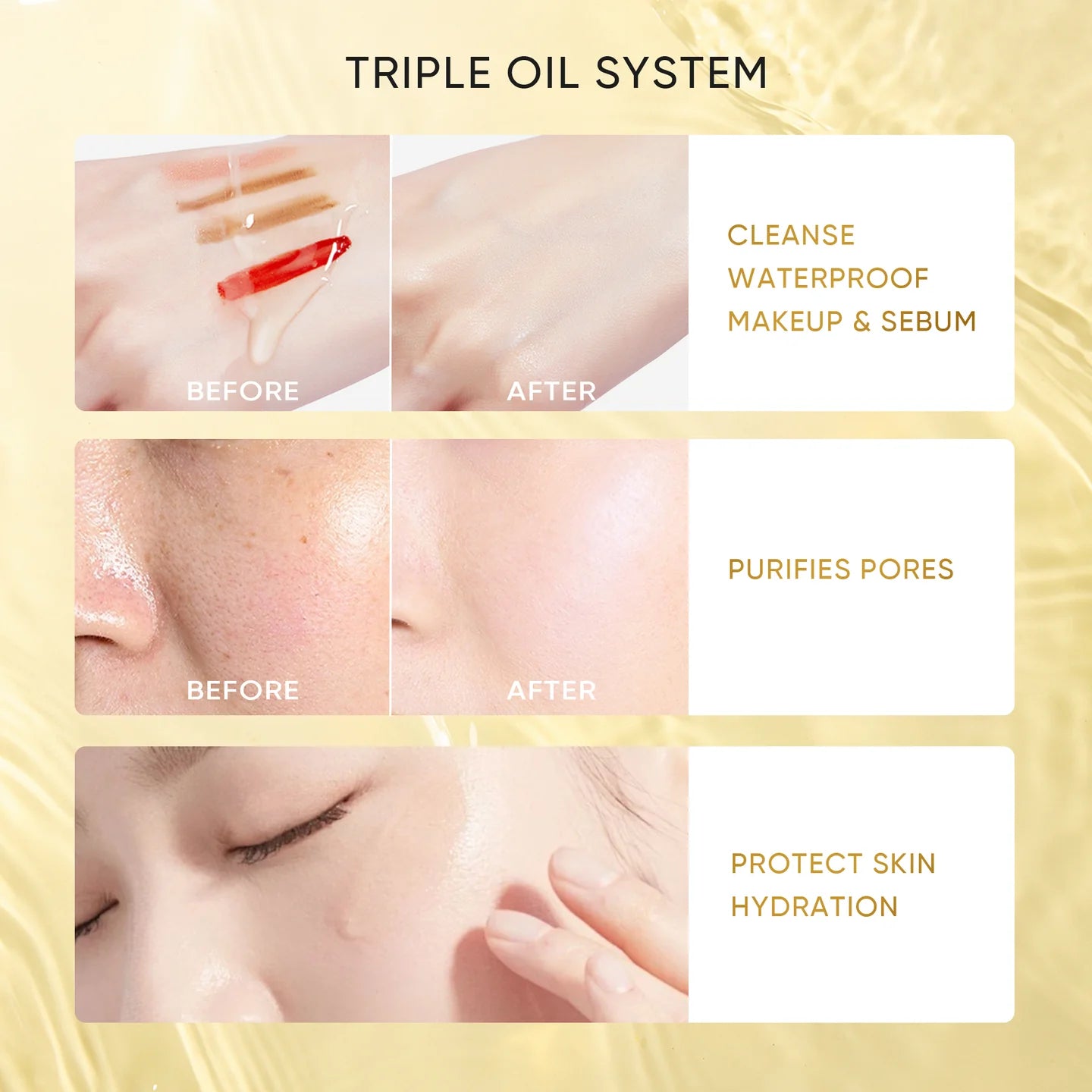 TRIPLE OIL SYSTEM

BEFORE

AFTER

CLEANSE
WATERPROOF
MAKEUP & SEBUM

BEFORE

AFTER

PURIFIES PORES

PROTECT SKIN
HYDRATION