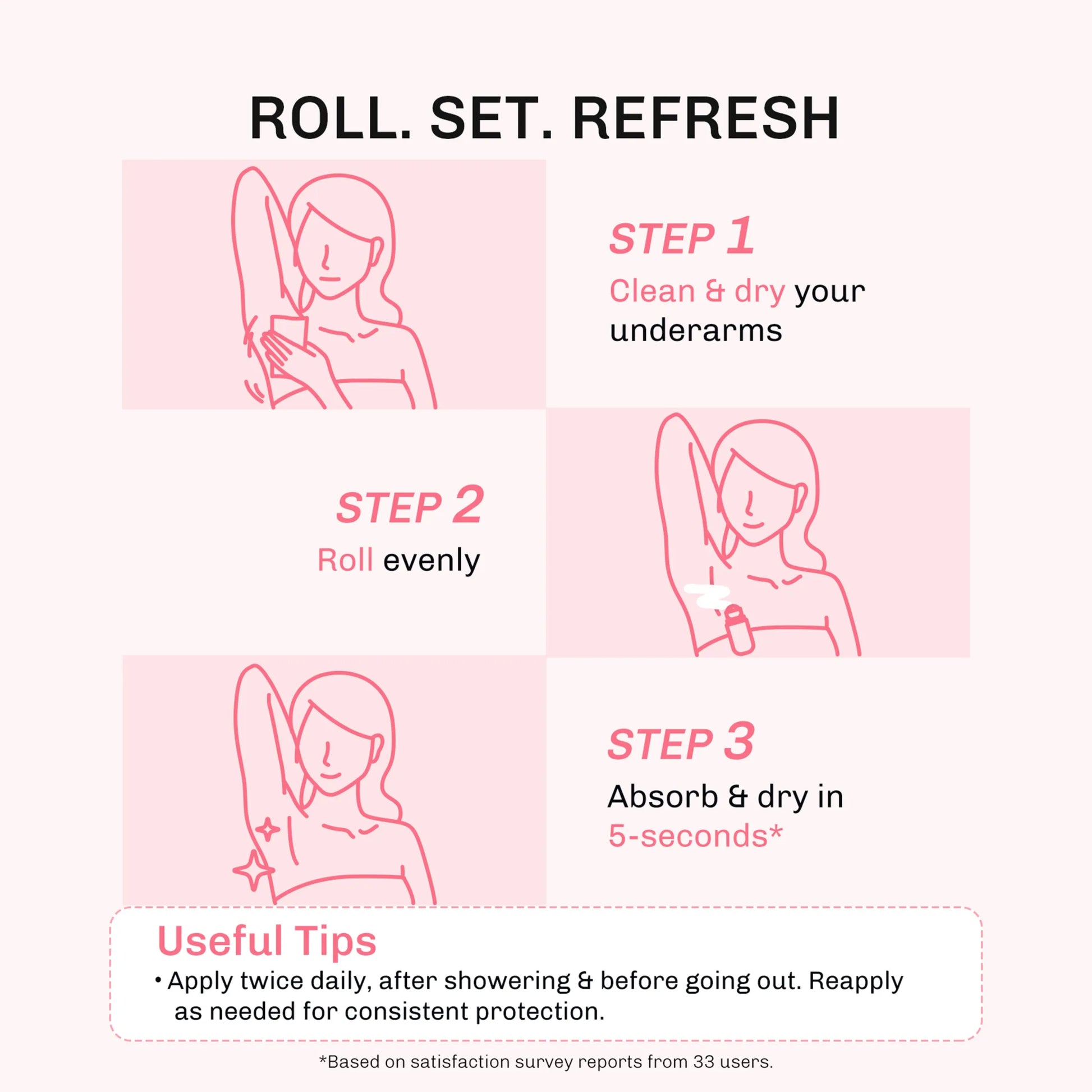 ROLL. SET. REFRESH

STEP 1
Clean & dry your underarms

STEP 2
Roll evenly

STEP 3
Absorb & dry in 5-seconds*

Useful Tips
• Apply twice daily, after showering & before going out. Reapply as needed for consistent protection.

*Based on satisfaction survey reports from 33 users.