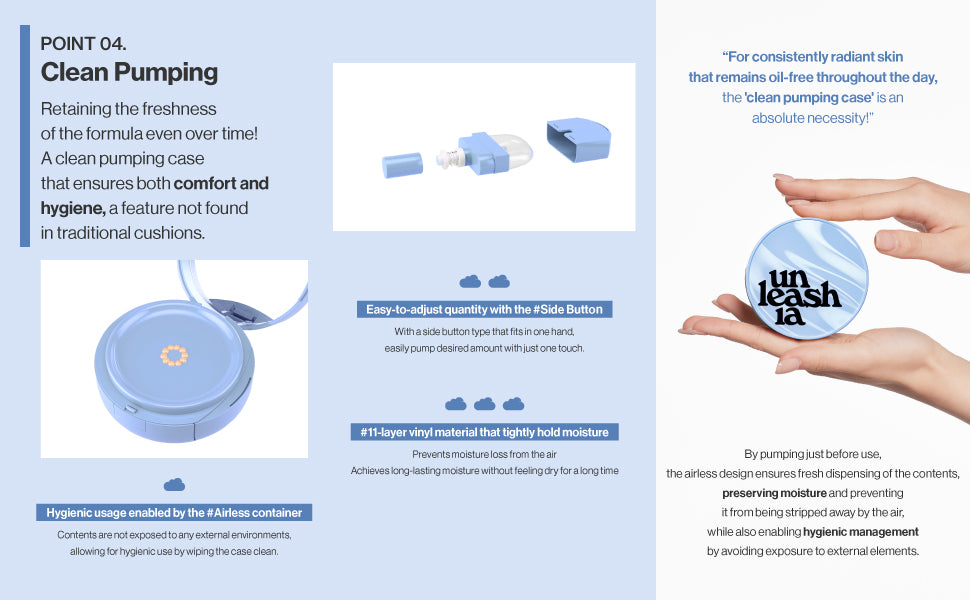 POINT 04.
Clean Pumping

Retaining the freshness of the formula even over time! A clean pumping case that ensures both comfort and hygiene, a feature not found in traditional cushions.

Hygienic usage enabled by the #Airless container

Contents are not exposed to any external environments, allowing for hygienic use by wiping the case clean.

Easy-to-adjust quantity with the #Side Button

With a side button type that fits in one hand, easily pump desired amount with just one touch.

#11-layer vinyl material that tightly hold moisture

Prevents moisture loss from the air
Achieves long-lasting moisture without feeling dry for a long time

"For consistently radiant skin that remains oil-free throughout the day, the 'clean pumping case' is an absolute necessity!"

un leash ia

By pumping just before use, the airless design ensures fresh dispensing of the contents, preserving moisture and preventing it from being stripped away by the air, while also enabling hygienic management by avoiding exposure to external elements.