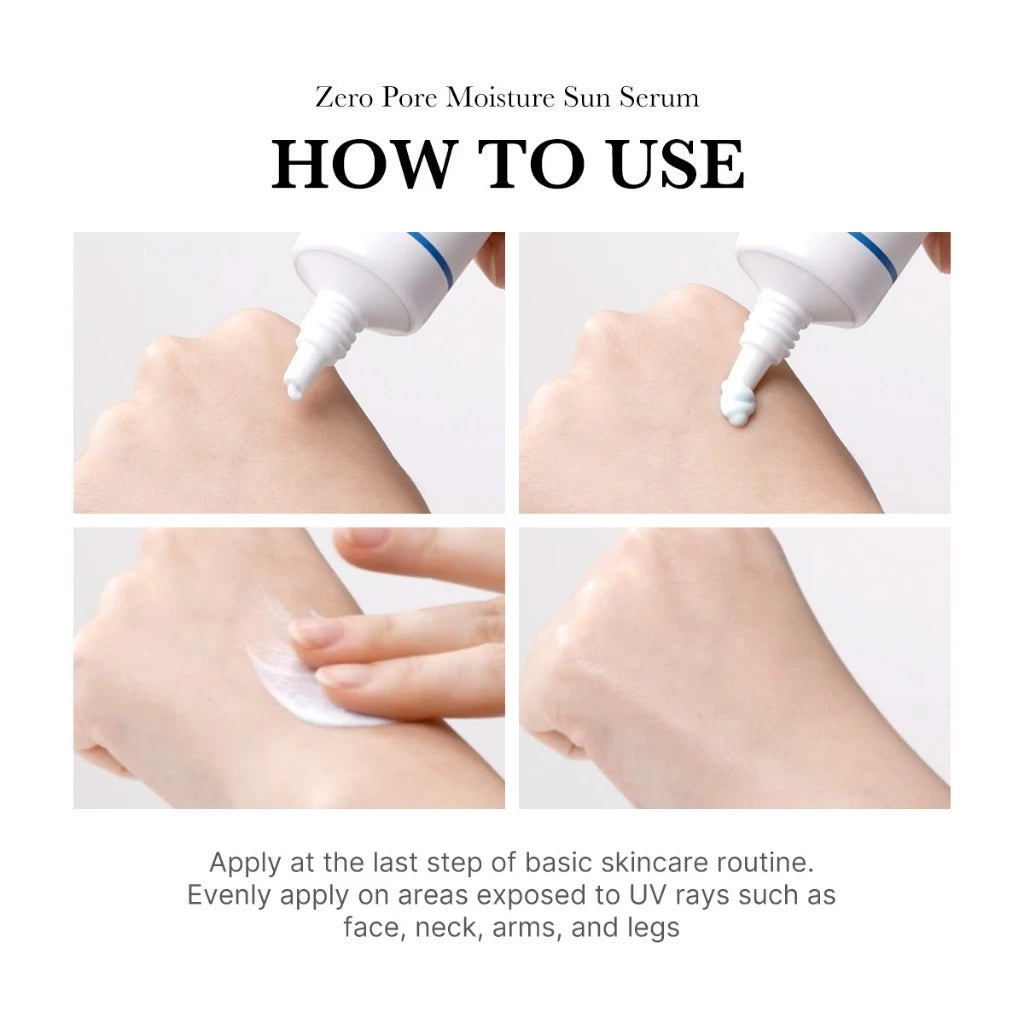 Zero Pore Moisture Sun Serum

HOW TO USE

Apply at the last step of basic skincare routine. Evenly apply on areas exposed to UV rays such as face, neck, arms, and legs