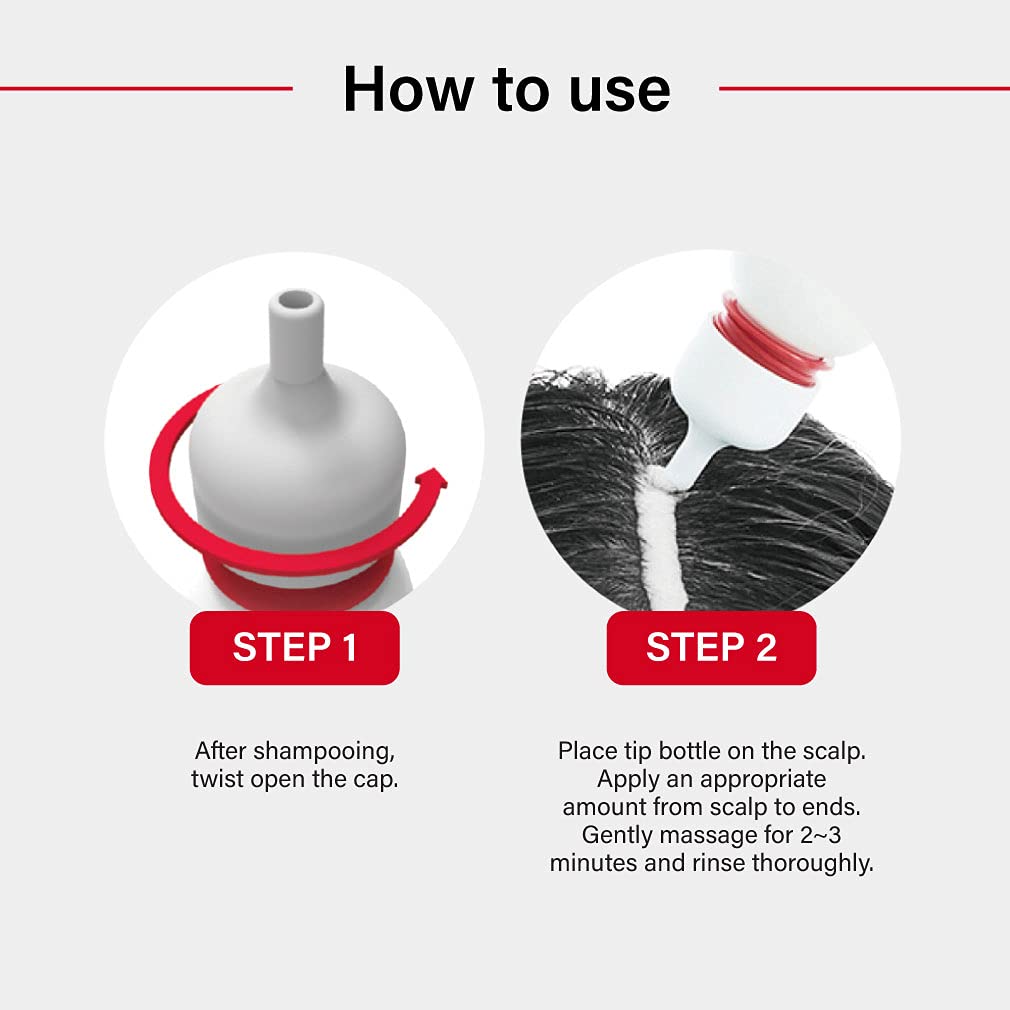 How to use

STEP 1

After shampooing, twist open the cap.

STEP 2

Place tip bottle on the scalp. Apply an appropriate amount from scalp to ends. Gently massage for 2~3 minutes and rinse thoroughly.