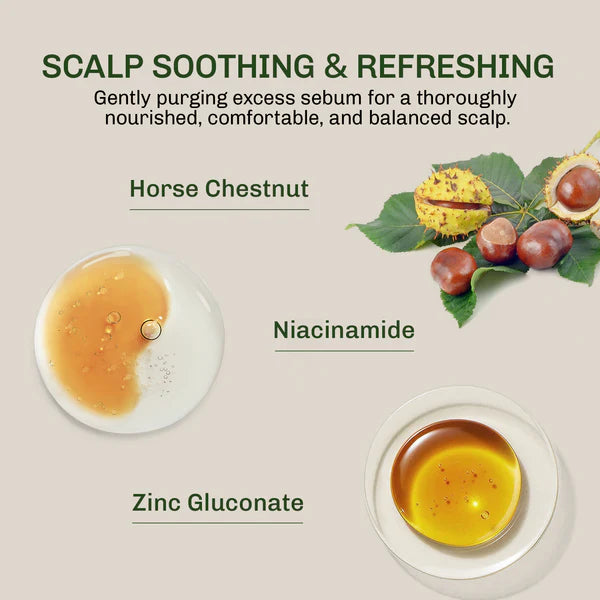 SCALP SOOTHING & REFRESHING

Gently purging excess sebum for a thoroughly nourished, comfortable, and balanced scalp.

Horse Chestnut

Niacinamide

Zinc Gluconate