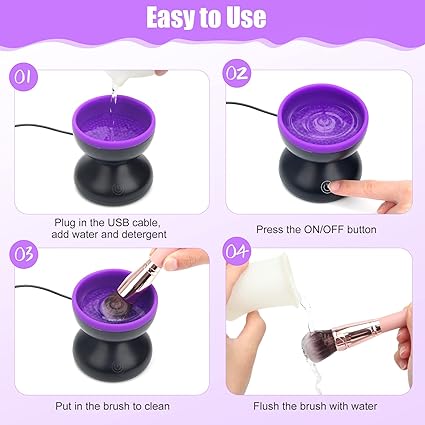 Easy to Use

01

Plug in the USB cable, add water and detergent

02

Press the ON/OFF button

03

Put in the brush to clean

04

Flush the brush with water