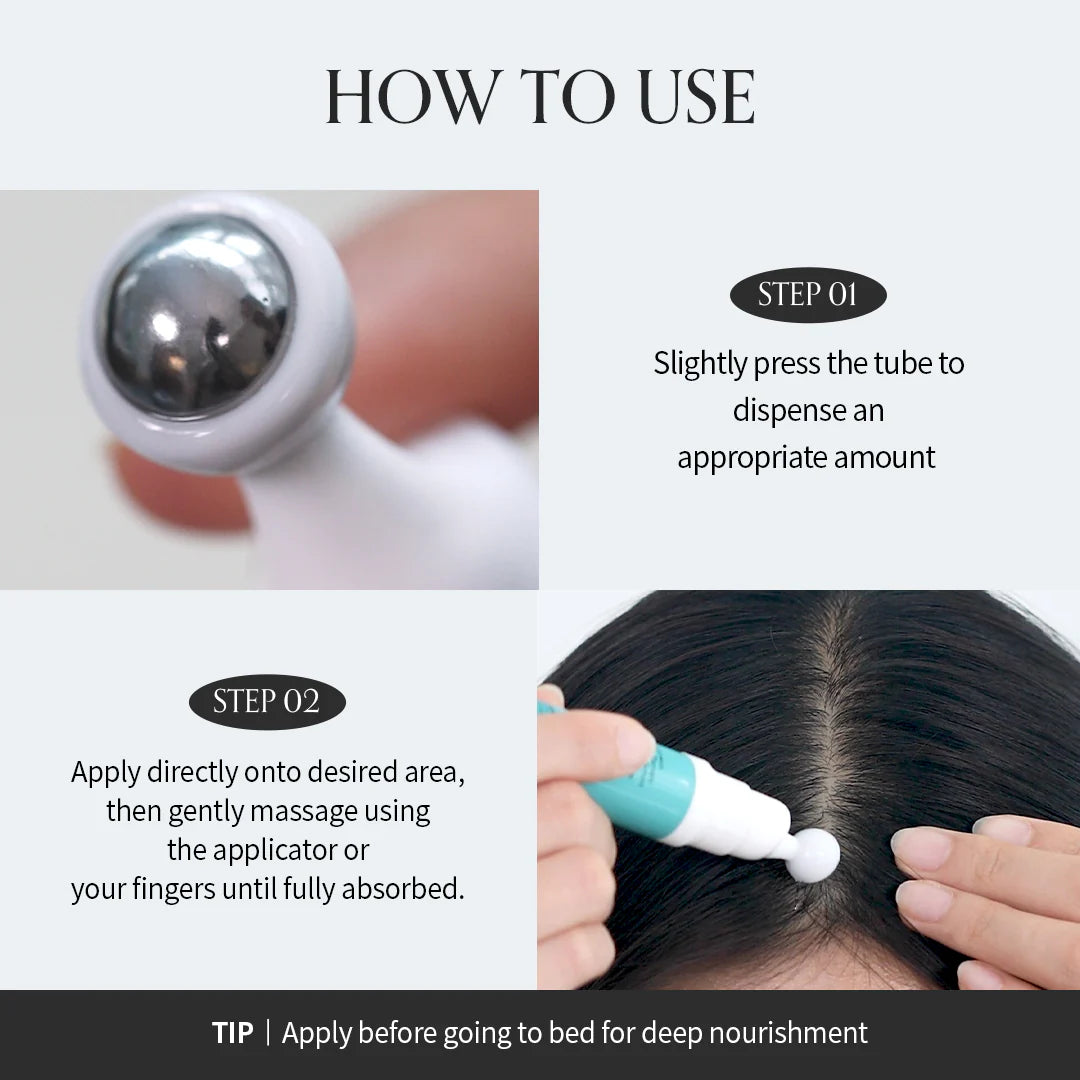 HOW TO USE

STEP 01

Slightly press the tube to dispense an appropriate amount

STEP 02

Apply directly onto desired area, then gently massage using the applicator or your fingers until fully absorbed.

TIP | Apply before going to bed for deep nourishment