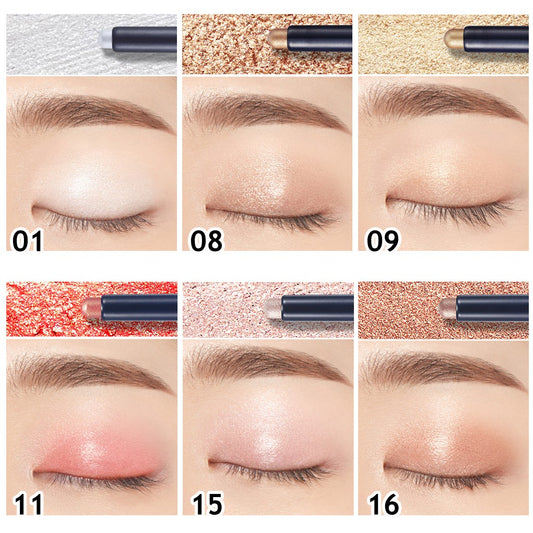 01
08
09
11
15
16